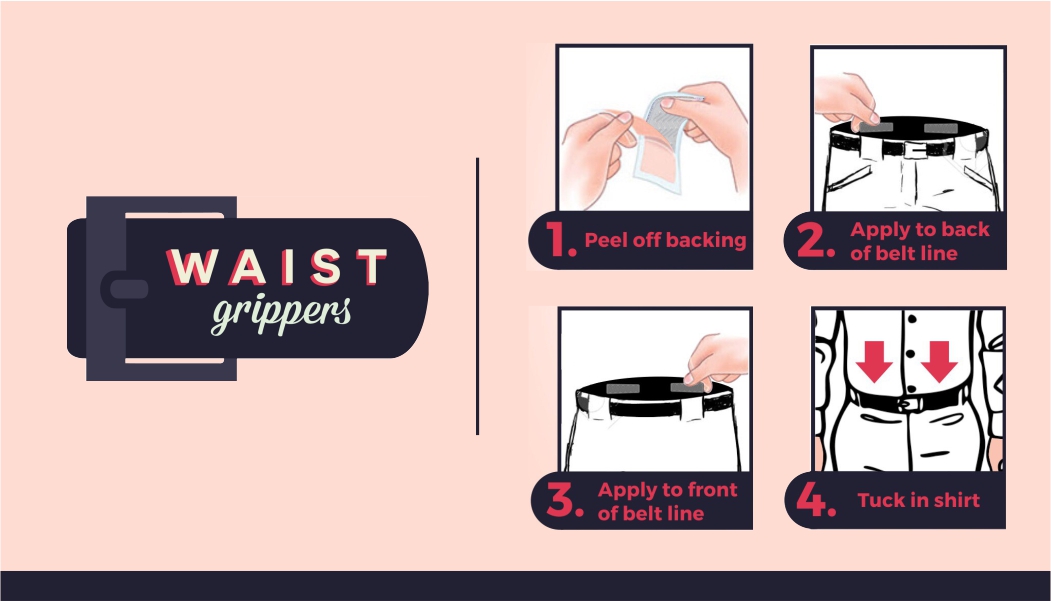 WAIST
grippers

1. Peel off backing

2. Apply to back of belt line

3. Apply to front of belt line

4. Tuck in shirt